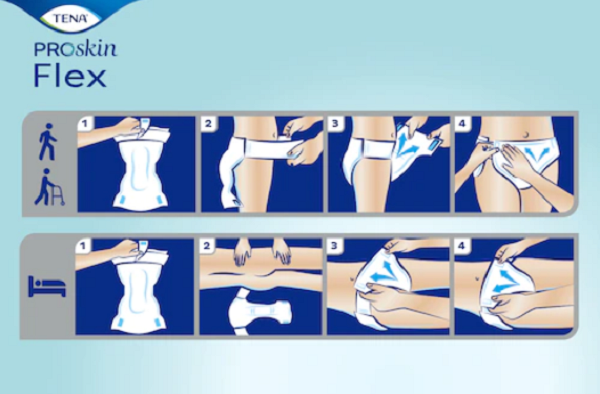 TENA
PROskin
Flex

1
2
3
4

1
2
3
4